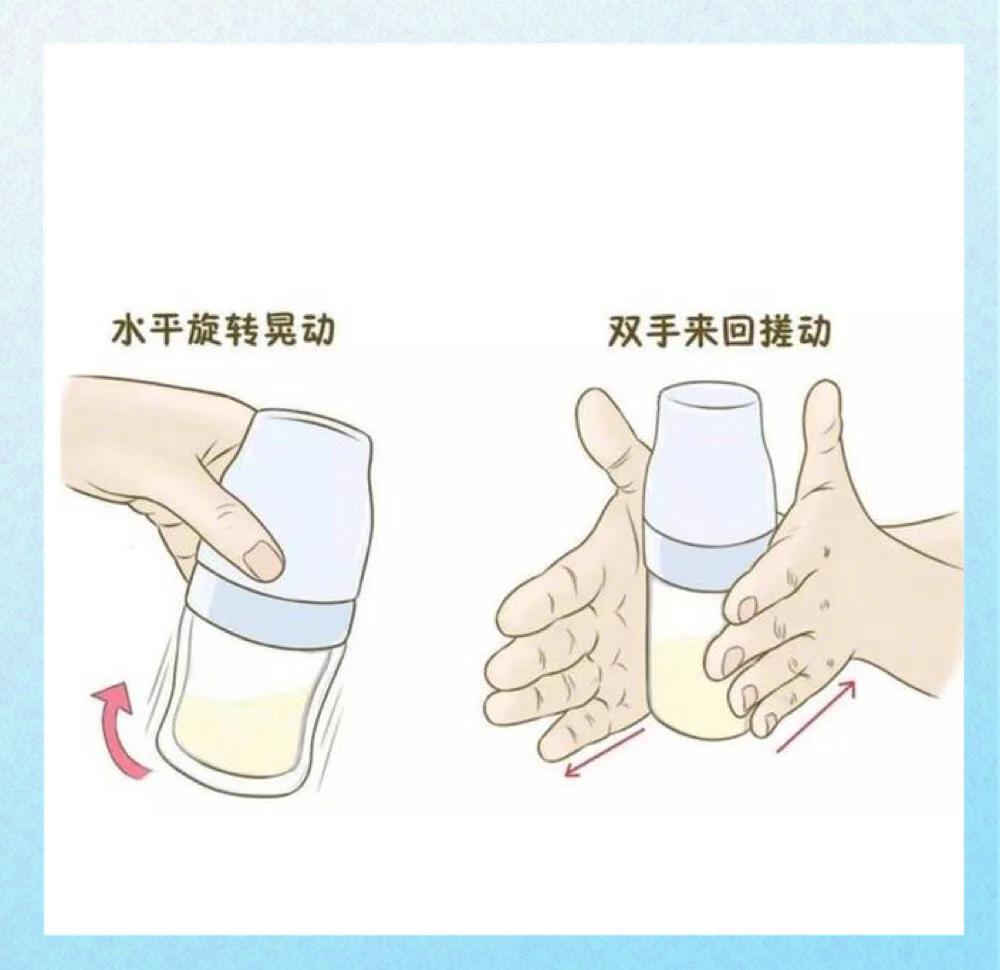 水平旋转晃动

双手来回搓动